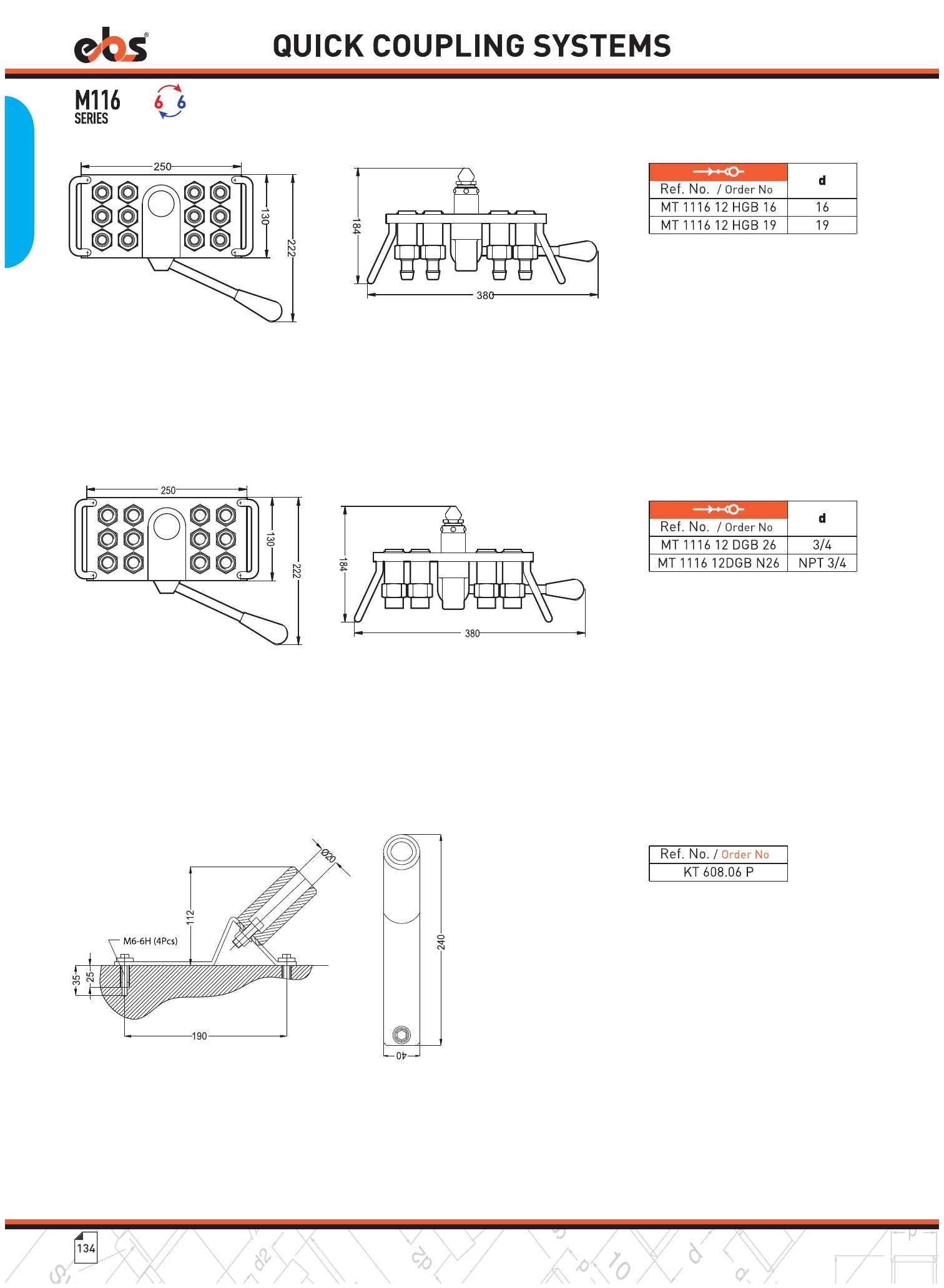 ebs®

QUICK COUPLING SYSTEMS

M116
SERIES

6 6

250

130

222

184

380

| Ref. No. / Order No | d |
|---|---|
| MT 1116 12 HGB 16 | 16 |
| MT 1116 12 HGB 19 | 19 |

250

130

222

184

380

| Ref. No. / Order No | d |
|---|---|
| MT 1116 12 DGB 26 | 3/4 |
| MT 1116 12DGB N26 | NPT 3/4 |

Ø20

112

M6-6H (4Pcs)

35

25

190

240

40

| Ref. No. / Order No |
|---|
| KT 608.06 P |

134